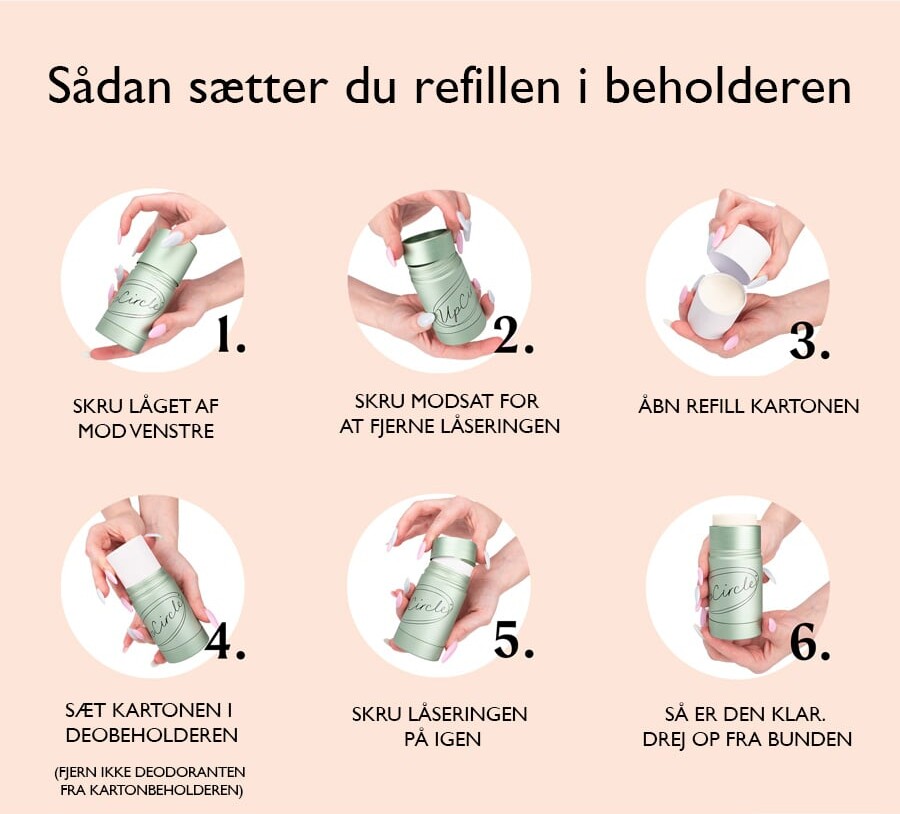 Sådan sætter du refillen i beholderen

Circle

1.

SKRU LÅGET AF MOD VENSTRE

UpCi

2.

SKRU MODSAT FOR AT FJERNE LÅSERINGEN

3.

ÅBN REFILL KARTONEN

Circle

4.

SÆT KARTONEN I DEOBEHOLDEREN

(FJERN IKKE DEODORANTEN FRA KARTONBEHOLDEREN)

Circle

5.

SKRU LÅSERINGEN PÅ IGEN

Circle

6.

SÅ ER DEN KLAR. DREJ OP FRA BUNDEN