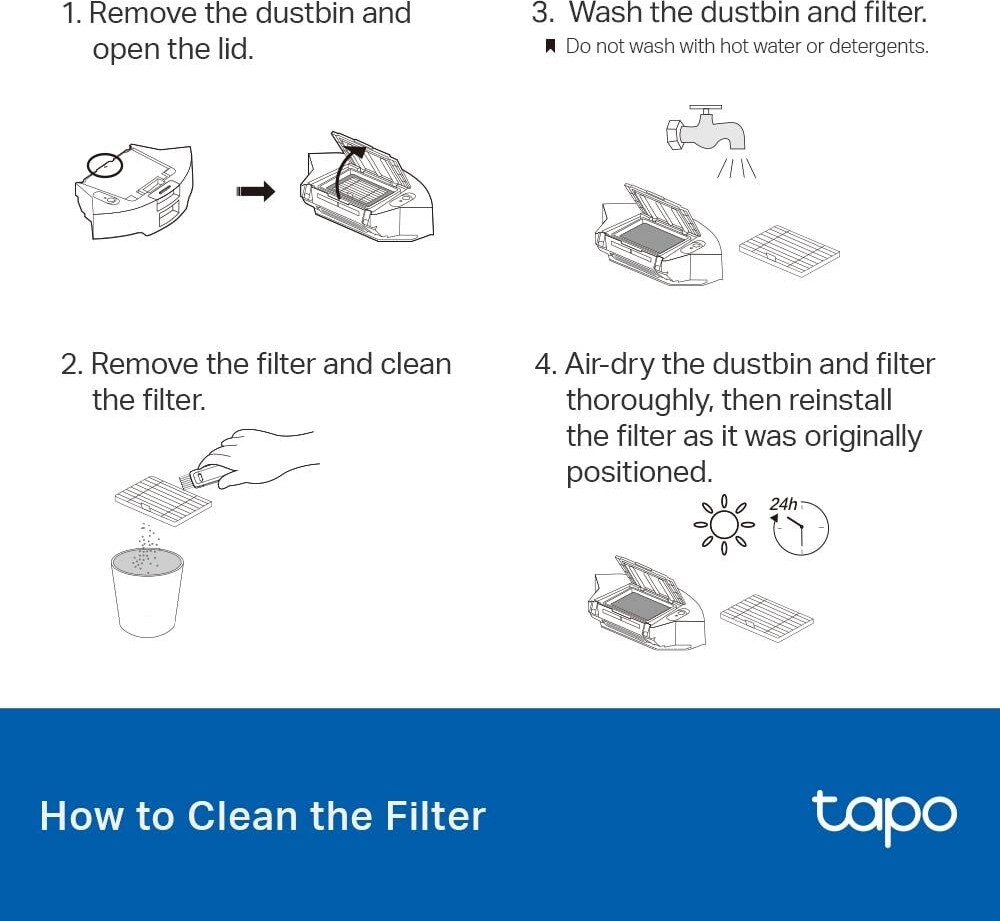 1. Remove the dustbin and open the lid.

2. Remove the filter and clean the filter.

3. Wash the dustbin and filter.
Do not wash with hot water or detergents.

4. Air-dry the dustbin and filter thoroughly, then reinstall the filter as it was originally positioned.

24h

How to Clean the Filter

tapo