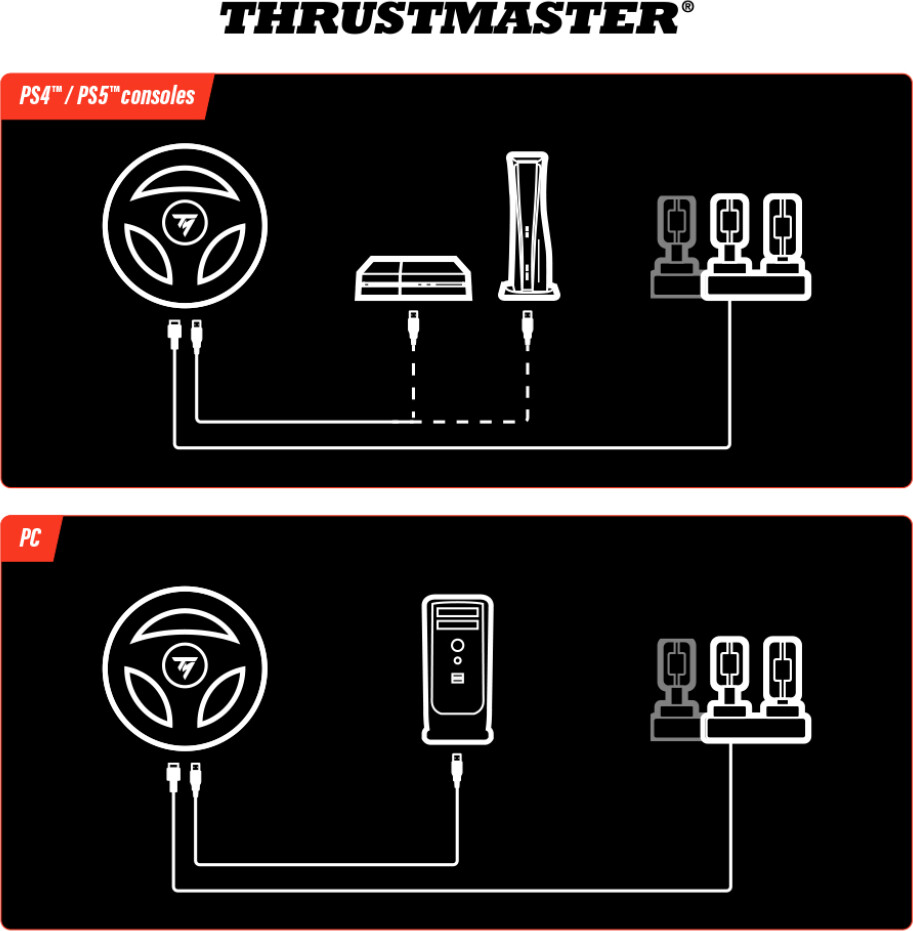 THRUSTMASTER®

PS4™ / PS5™ consoles

PC