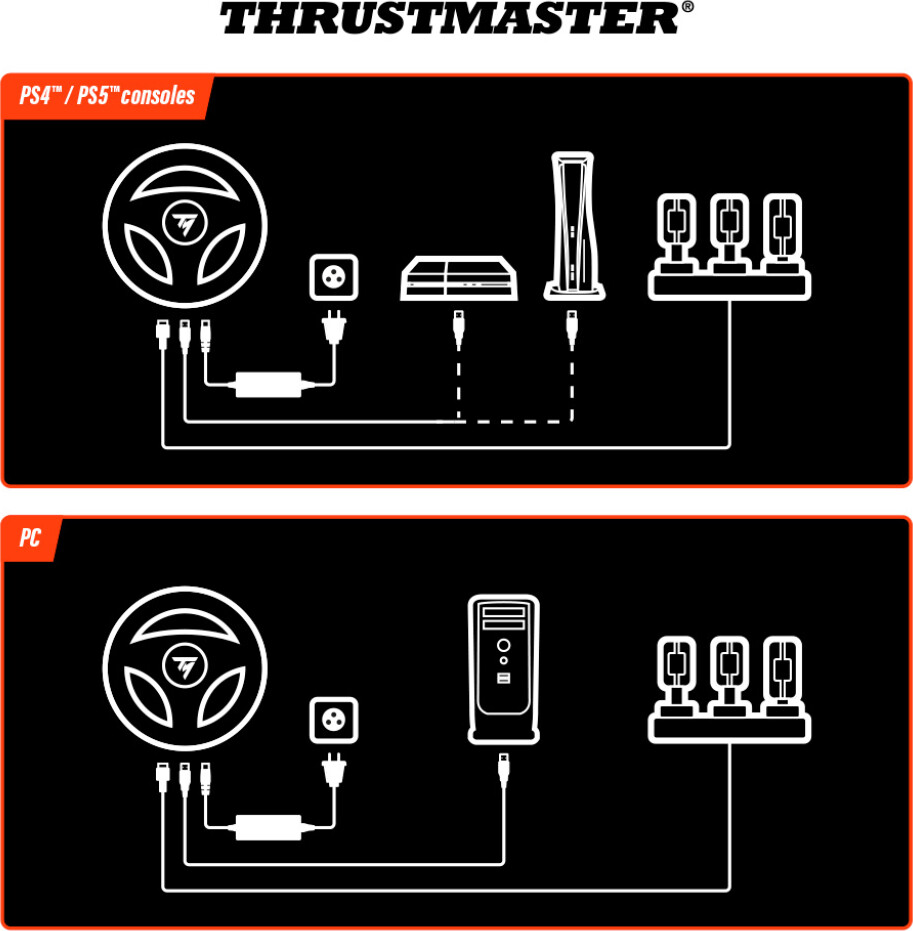 THRUSTMASTER®

PS4™ / PS5™ consoles

PC