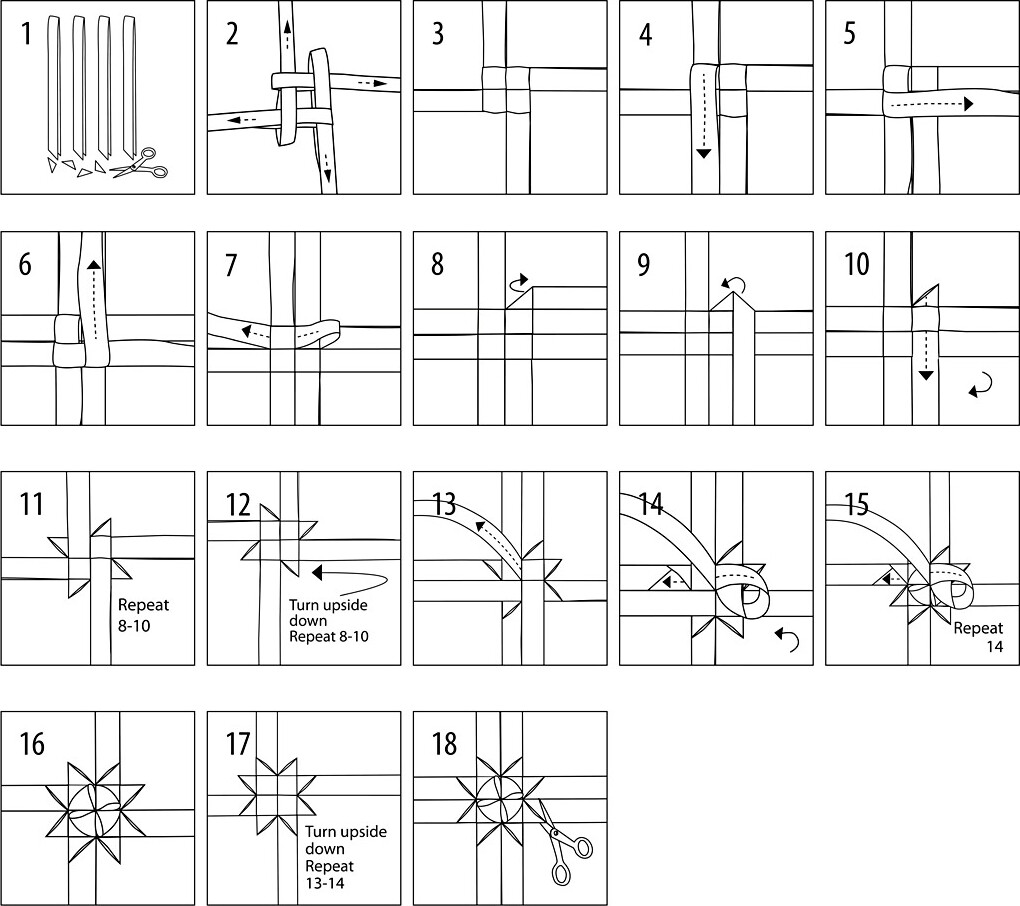 1

2

3

4

5

6

7

8

9

10

11

Repeat 8-10

12

Turn upside down
Repeat 8-10

13

14

15

Repeat 14

16

17

Turn upside down
Repeat 13-14

18