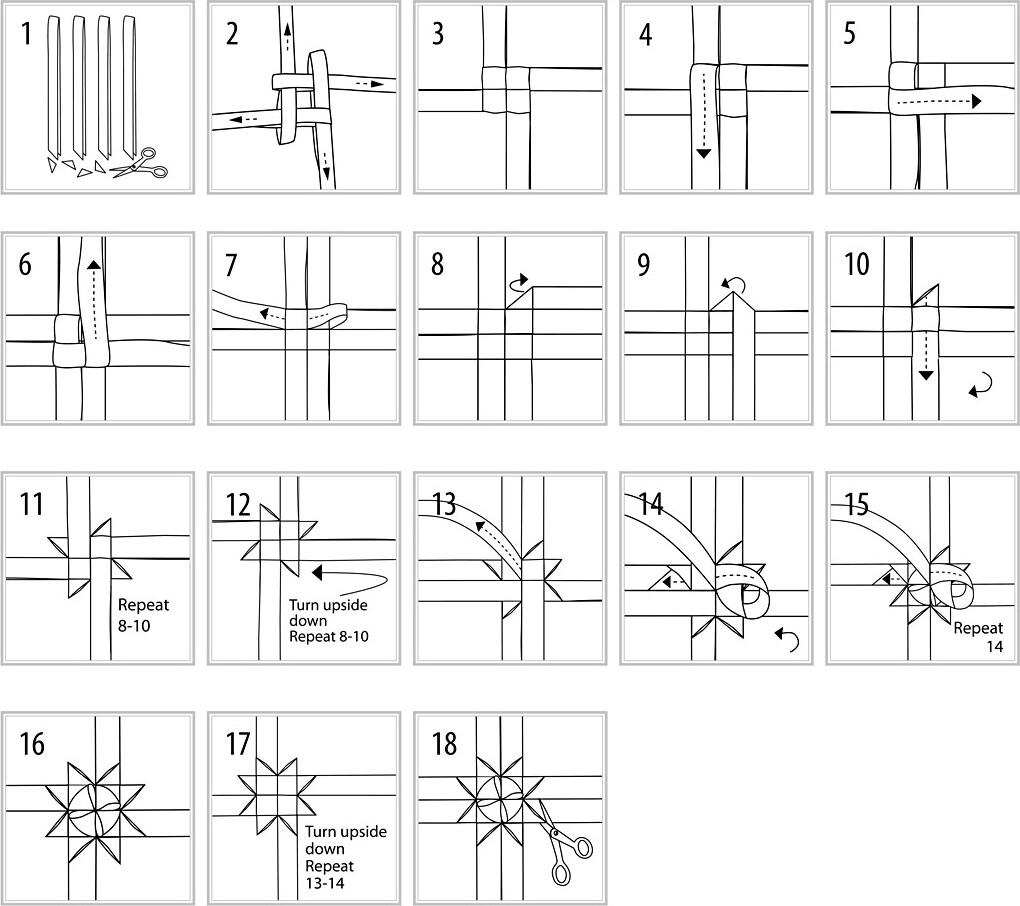 1

2

3

4

5

6

7

8

9

10

11

Repeat 8-10

12

Turn upside down
Repeat 8-10

13

14

15

Repeat 14

16

17

Turn upside down
Repeat 13-14

18