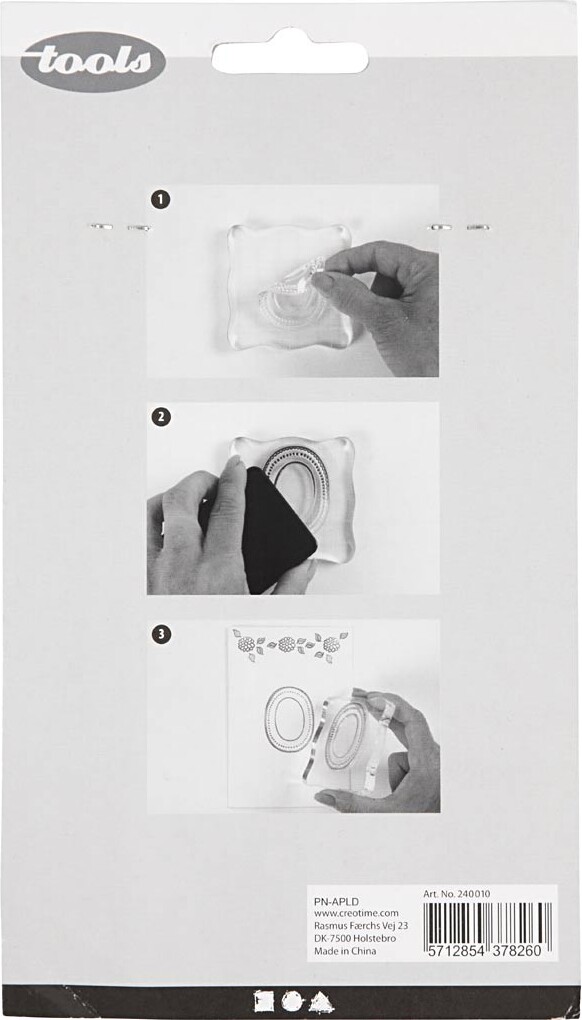 tools

1

2

3

PN-APLD
www.creotime.com
Rasmus Færchs Vej 23
DK-7500 Holstebro
Made in China

Art. No. 240010

5712854 378260