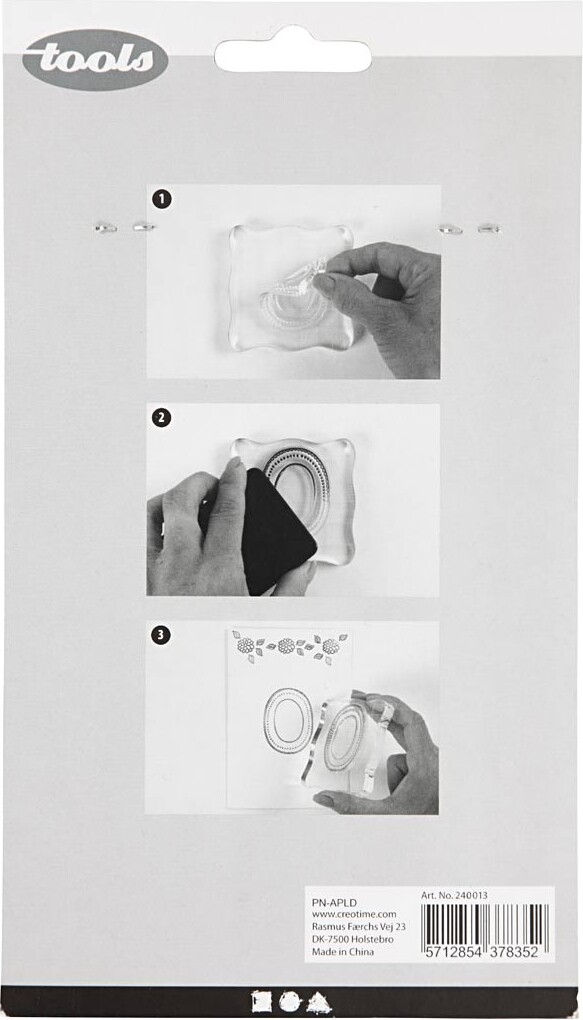 tools

1

2

3

PN-APLD
www.creotime.com
Rasmus Færchs Vej 23
DK-7500 Holstebro
Made in China

Art. No. 240013

5712854 378352