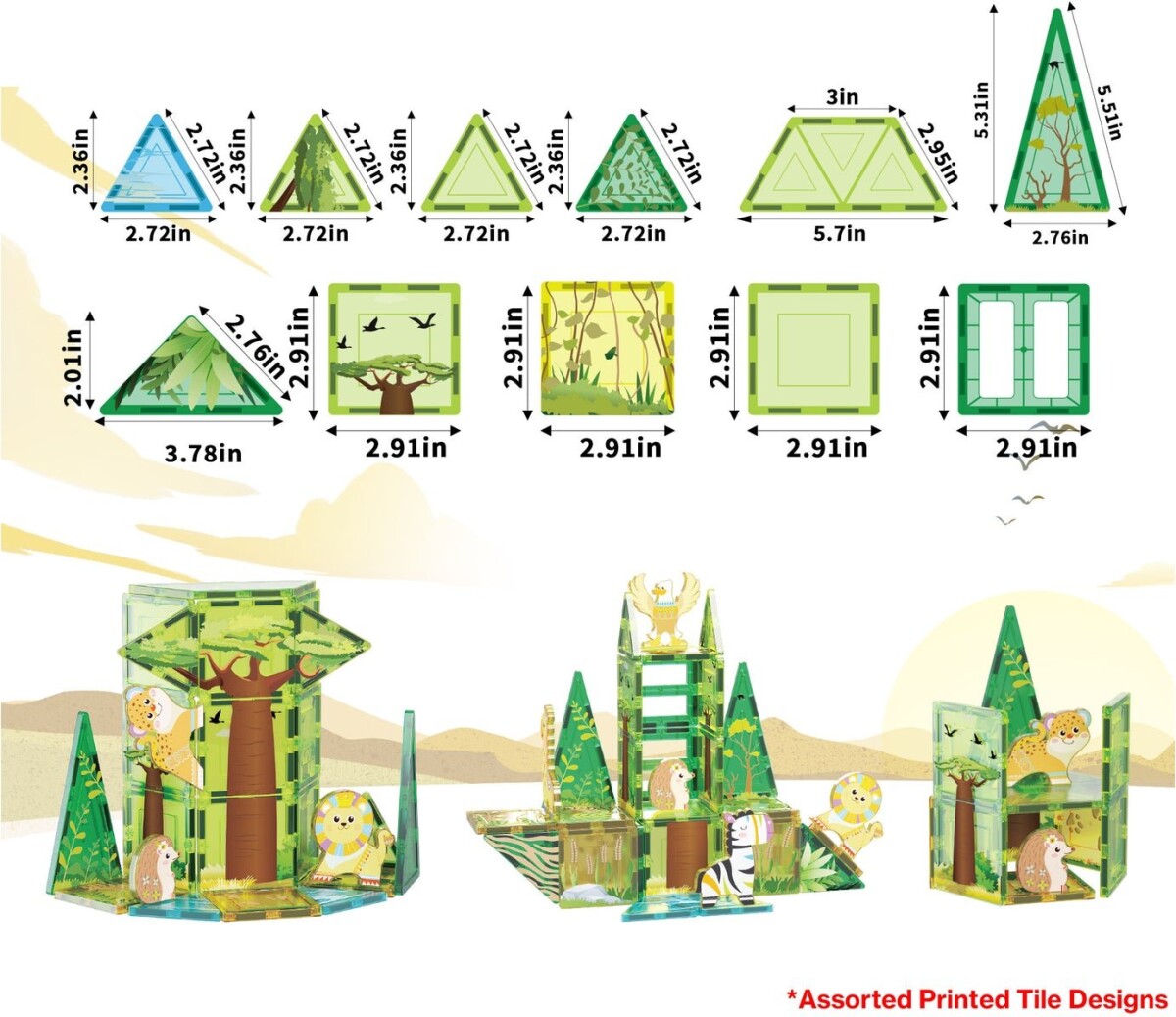 2.36in 2.72in 2.72in
2.36in 2.72in 2.72in
2.36in 2.72in 2.72in
2.36in 2.72in 2.72in
3in 2.95in 5.7in
5.31in 5.51in 2.76in

2.01in 2.76in 3.78in
2.91in 2.91in
2.91in 2.91in
2.91in 2.91in
2.91in 2.91in

*Assorted Printed Tile Designs