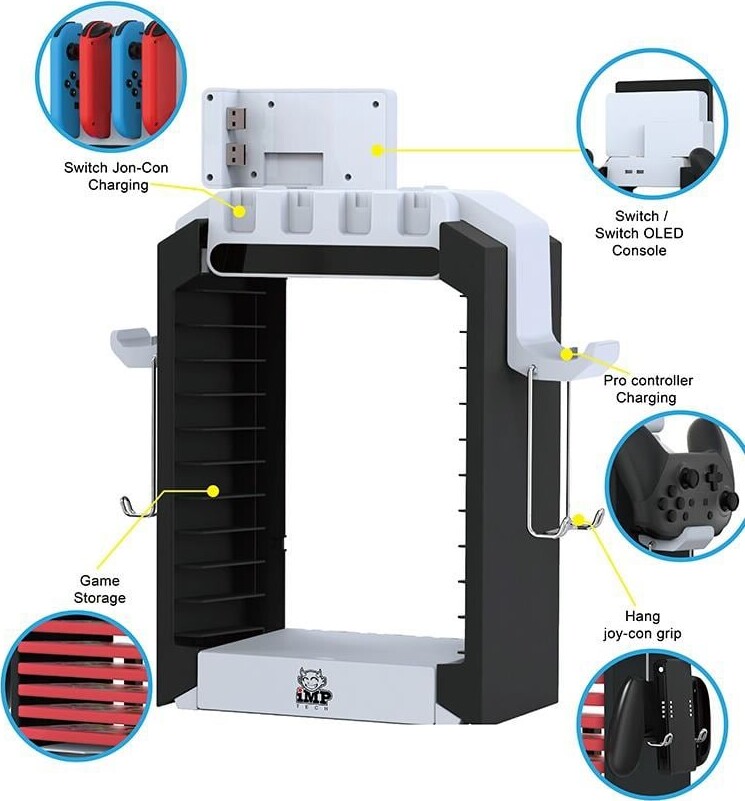 Switch Jon-Con Charging

Switch / Switch OLED Console

Pro controller Charging

Game Storage

Hang joy-con grip

iMP TECH