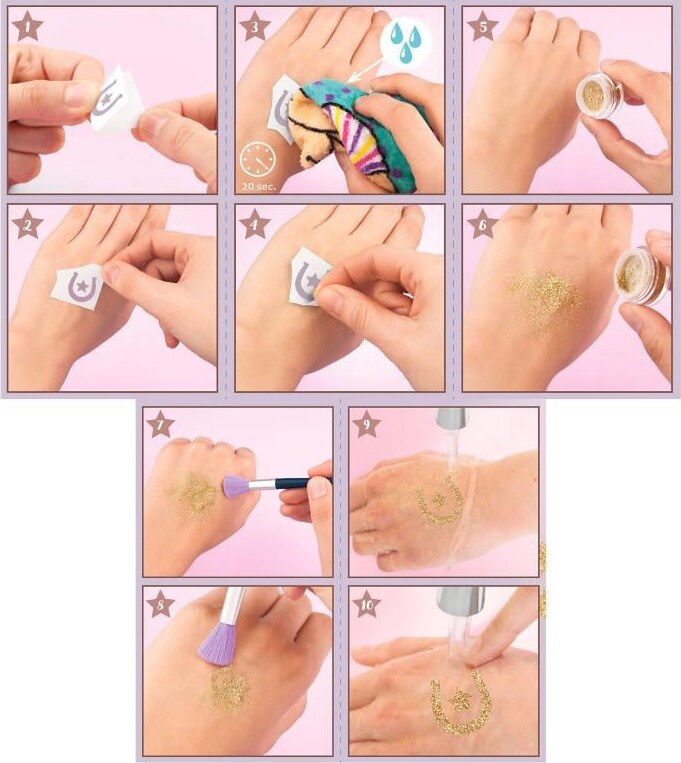 1
3
20 sec.
5
2
4
6
7
9
8
10