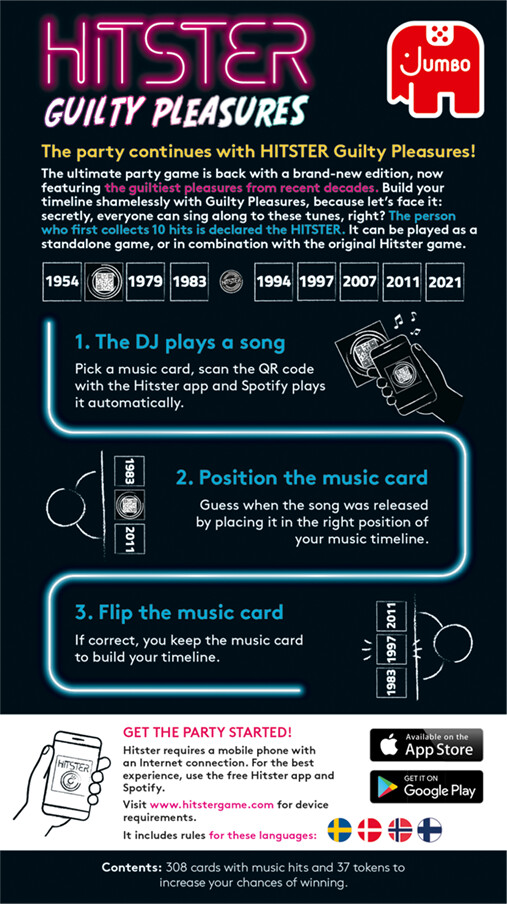 HITSTER
GUILTY PLEASURES

JUMBO

The party continues with HITSTER Guilty Pleasures!

The ultimate party game is back with a brand-new edition, now featuring the guiltiest pleasures from recent decades. Build your timeline shamelessly with Guilty Pleasures, because let's face it: secretly, everyone can sing along to these tunes, right? The person who first collects 10 hits is declared the HITSTER. It can be played as a standalone game, or in combination with the original Hitster game.

1954 1979 1983 1994 1997 2007 2011 2021

1. The DJ plays a song

Pick a music card, scan the QR code with the Hitster app and Spotify plays it automatically.

1983
2011

2. Position the music card

Guess when the song was released by placing it in the right position of your music timeline.

3. Flip the music card

If correct, you keep the music card to build your timeline.

2011
1997
1983

HITSTER

GET THE PARTY STARTED!

Hitster requires a mobile phone with an Internet connection. For the best experience, use the free Hitster app and Spotify.

Visit www.hitstergame.com for device requirements.

It includes rules for these languages:

Available on the App Store

GET IT ON Google Play

Contents: 308 cards with music hits and 37 tokens to increase your chances of winning.