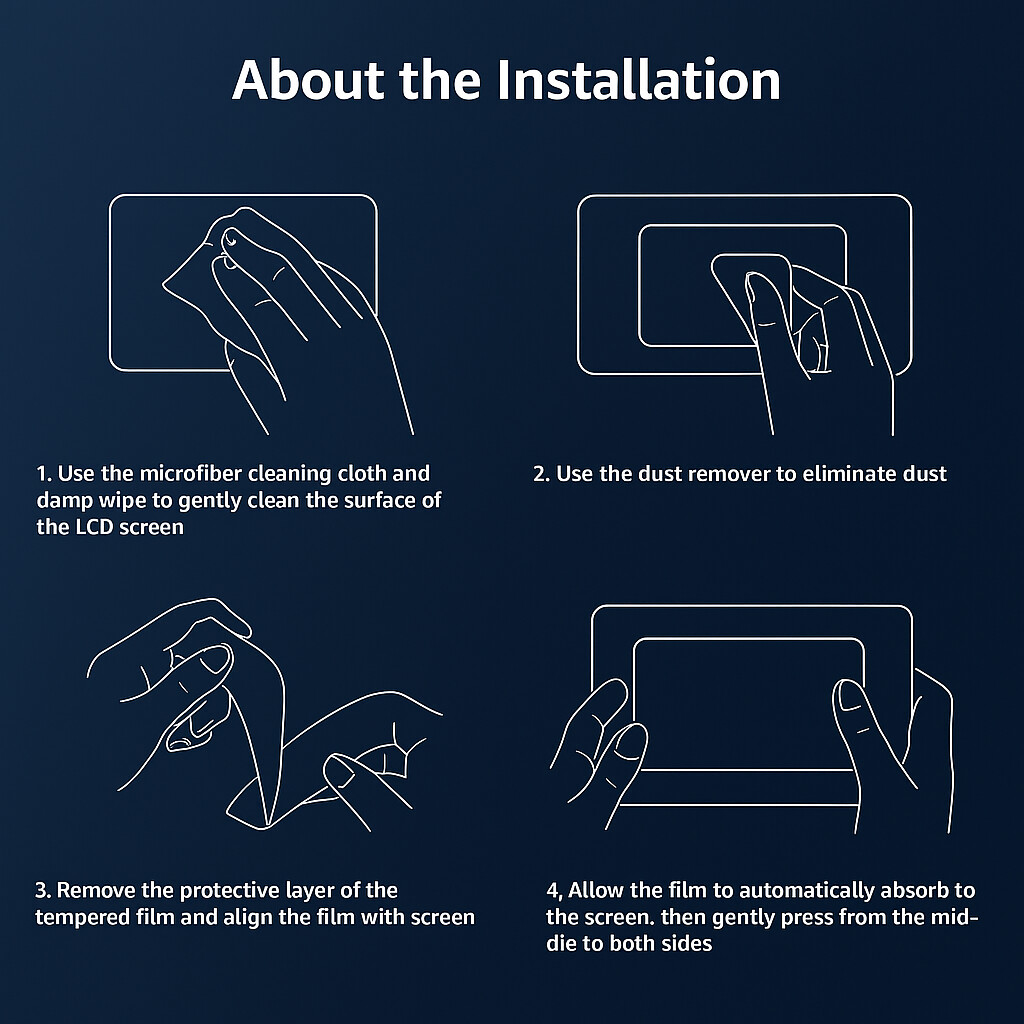 About the Installation

1. Use the microfiber cleaning cloth and damp wipe to gently clean the surface of the LCD screen

2. Use the dust remover to eliminate dust

3. Remove the protective layer of the tempered film and align the film with screen

4, Allow the film to automatically absorb to the screen. then gently press from the middie to both sides