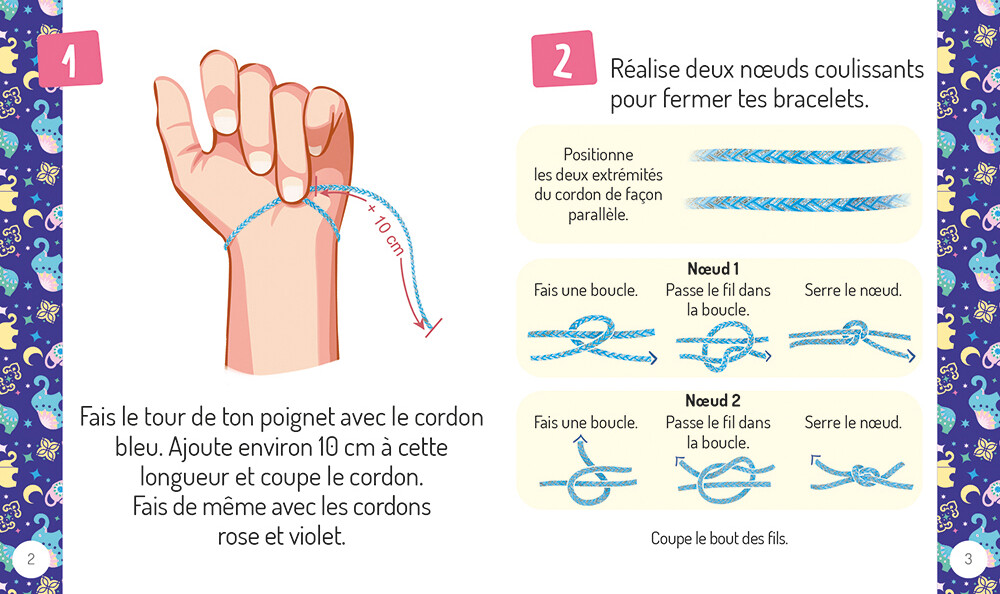 1

+ 10 cm

Fais le tour de ton poignet avec le cordon bleu. Ajoute environ 10 cm à cette longueur et coupe le cordon. Fais de même avec les cordons rose et violet.

2

2 Réalise deux nœuds coulissants pour fermer tes bracelets.

Positionne les deux extrémités du cordon de façon parallèle.

Nœud 1

Fais une boucle.

Passe le fil dans la boucle.

Serre le nœud.

Nœud 2

Fais une boucle.

Passe le fil dans la boucle.

Serre le nœud.

Coupe le bout des fils.

3