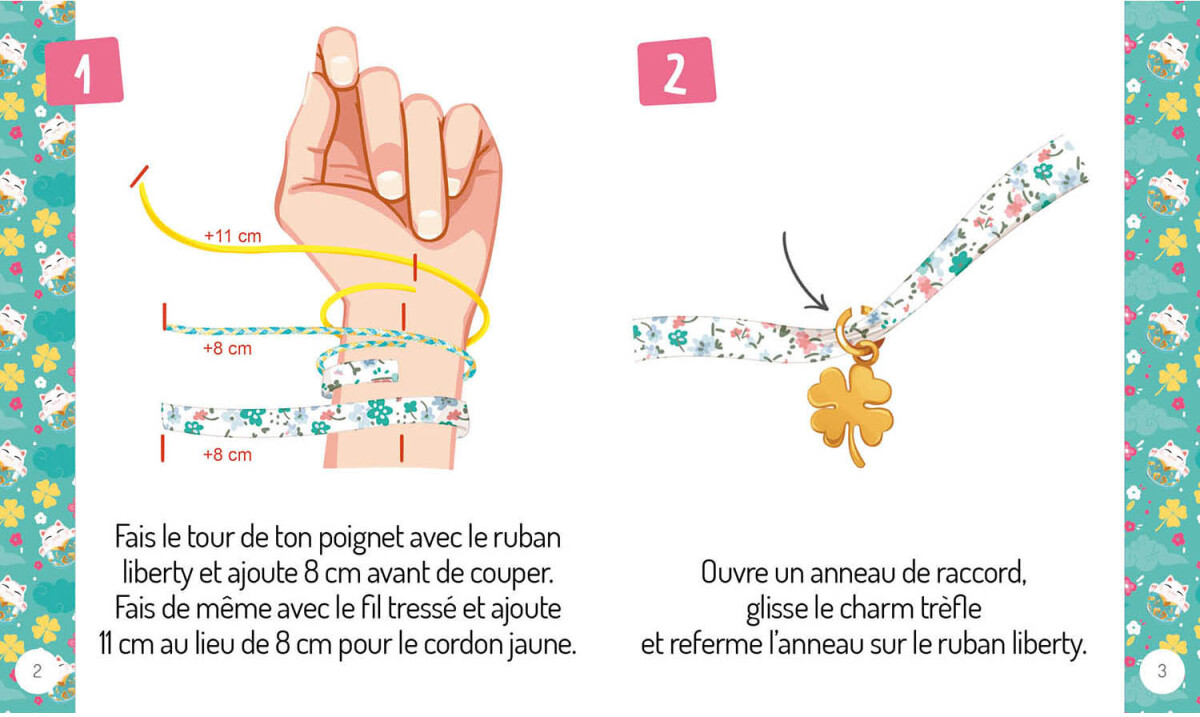 1

+11 cm

+8 cm

+8 cm

Fais le tour de ton poignet avec le ruban liberty et ajoute 8 cm avant de couper. Fais de même avec le fil tressé et ajoute 11 cm au lieu de 8 cm pour le cordon jaune.

2

2

Ouvre un anneau de raccord, glisse le charm trèfle et referme l'anneau sur le ruban liberty.

3