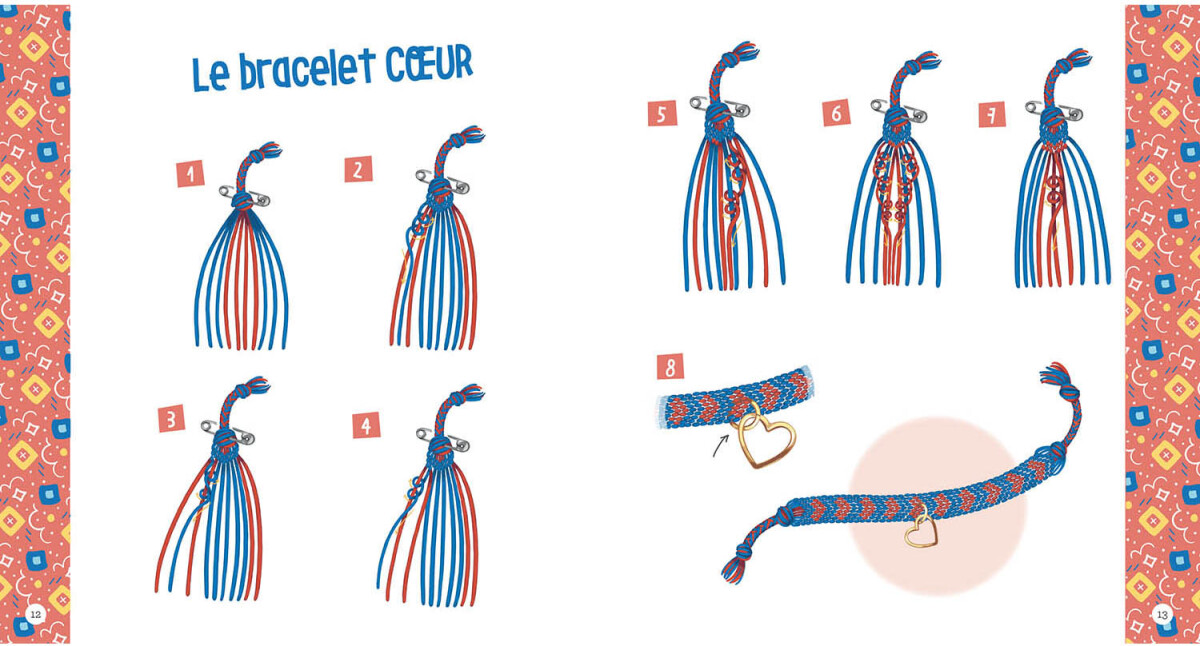 Le bracelet CŒUR

1

2

3

4

12

5

6

7

8

13