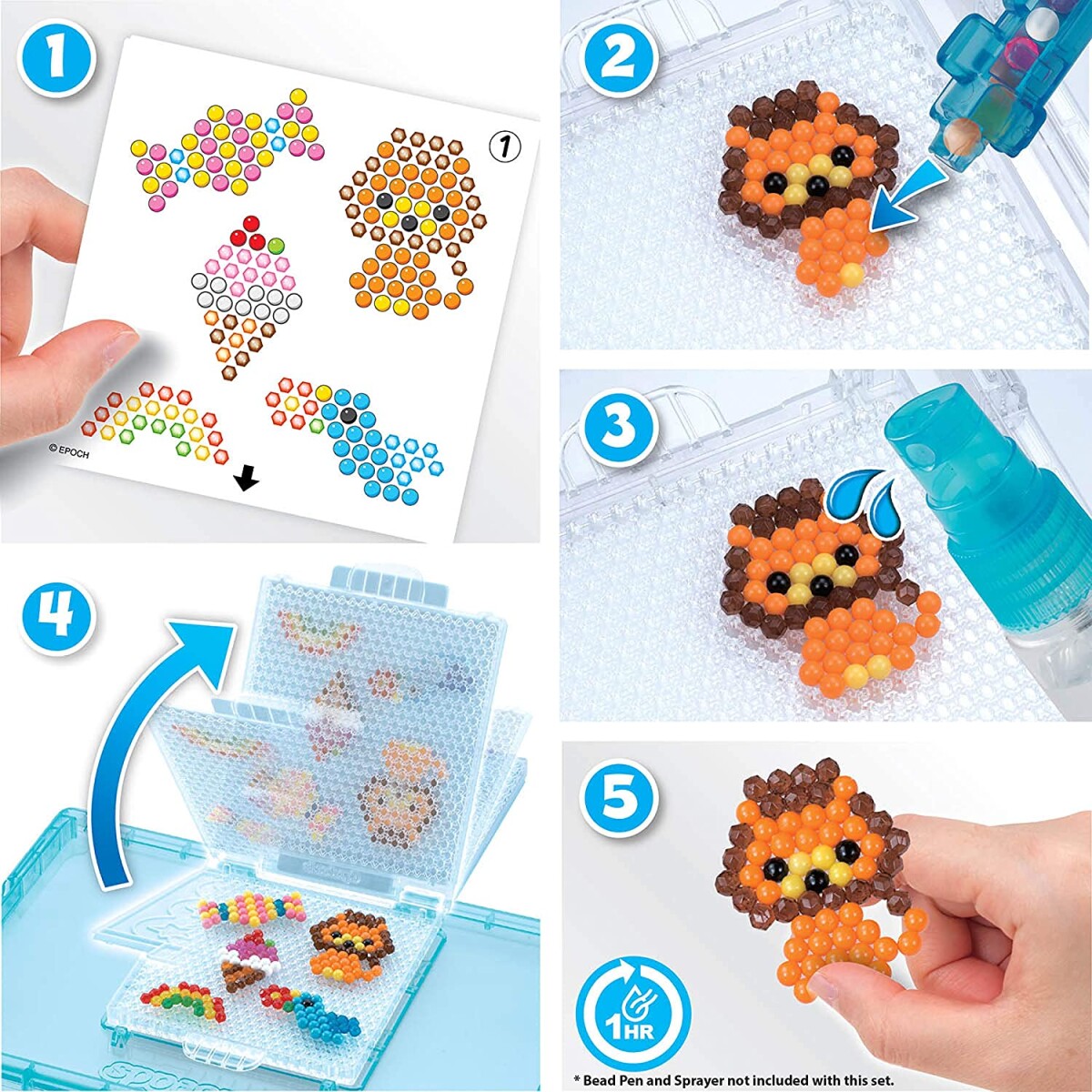 1

1

© EPOCH

2

3

4

5

1HR

* Bead Pen and Sprayer not included with this set.