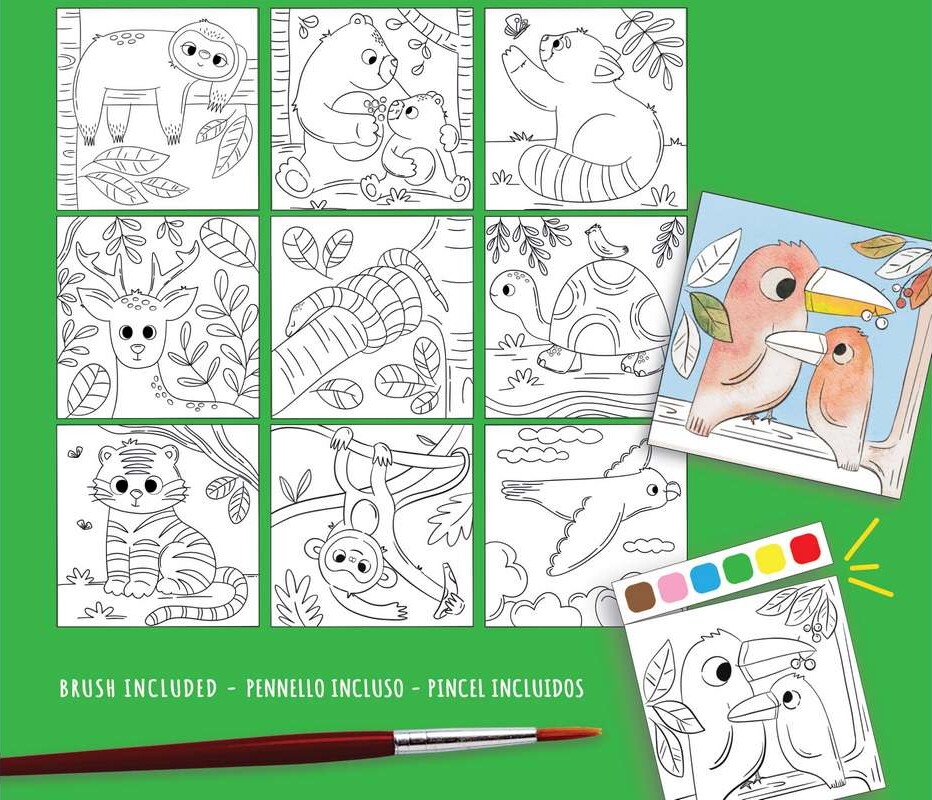 BRUSH INCLUDED - PENNELLO INCLUSO - PINCEL INCLUIDOS